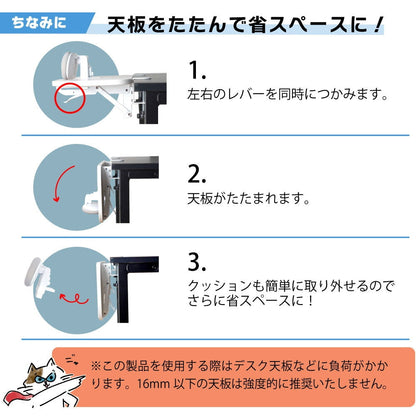 ちなみに

天板をたたんで省スペースに！

1.
左右のレバーを同時につかみます。

2.
天板がたたまれます。

3.
クッションも簡単に取り外せるのでさらに省スペースに！

※この製品を使用する際はデスク天板などに負荷がかかります。16mm 以下の天板は強度的に推奨いたしません。