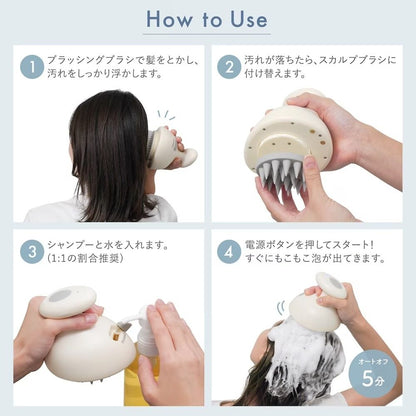 How to Use

1 ブラッシングブラシで髪をとかし、汚れをしっかり浮かします。

2 汚れが落ちたら、スカルプブラシに付け替えます。

3 シャンプーと水を入れます。(1:1の割合推奨)

4 電源ボタンを押してスタート! すぐにもこもこ泡が出てきます。

オートオフ 5分