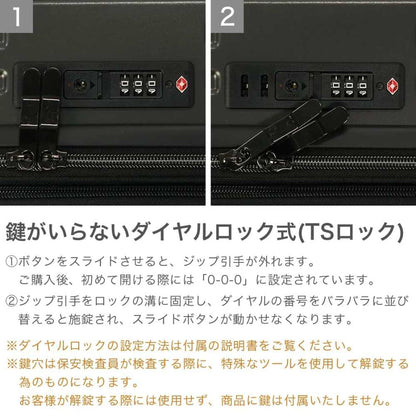 1

2

鍵がいらないダイヤルロック式(TSロック)

①ボタンをスライドさせると、ジップ引手が外れます。
ご購入後、初めて開ける際には「0-0-0」に設定されています。

②ジップ引手をロックの溝に固定し、ダイヤルの番号をバラバラに並び替えると施錠され、スライドボタンが動かせなくなります。

※ダイヤルロックの設定方法は付属の説明書をご覧ください。
※鍵穴は保安検査員が検査する際に、特殊なツールを使用して解錠する為のものになります。
お客様が解錠する際には使用せず、商品に鍵は付属いたしません。