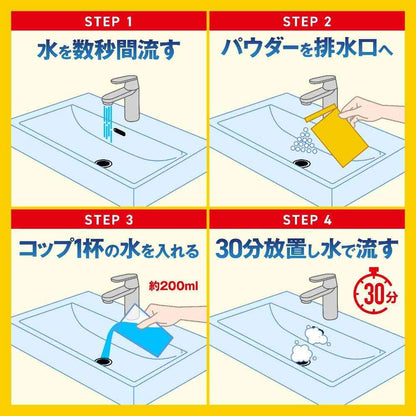 STEP 1

水を数秒間流す

STEP 2

パウダーを排水口へ

STEP 3

コップ1杯の水を入れる

約200ml

STEP 4

30分放置し水で流す

30分