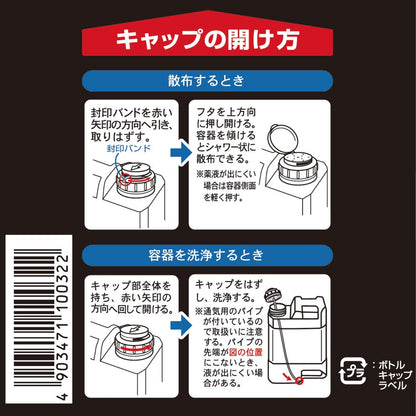 キャップの開け方

散布するとき

封印バンドを赤い矢印の方向へ引き、取りはずす。

封印バンド

フタを上方向に押し開ける。容器を傾けるとシャワー状に散布できる。

※薬液が出にくい場合は容器側面を軽く押す。

容器を洗浄するとき

キャップ部全体を持ち、赤い矢印の方向へ回して開ける。

キャップをはずし、洗浄する。

※通気用のパイプが付いているので取扱いに注意する。パイプの先端が図の位置にこないとき、液が出にくい場合がある。

4 903471 100322

プラ：ボトル キャップ ラベル