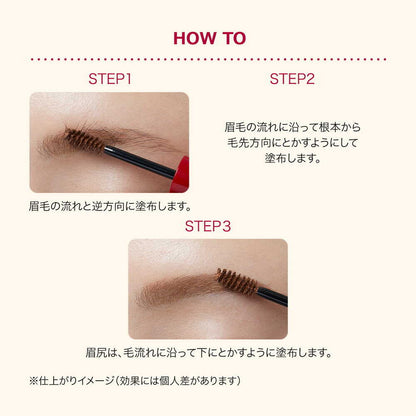 HOW TO

STEP1

眉毛の流れと逆方向に塗布します。

STEP2

眉毛の流れに沿って根本から毛先方向にとかすようにして塗布します。

STEP3

眉尻は、毛流れに沿って下にとかすように塗布します。

※仕上がりイメージ(効果には個人差があります)