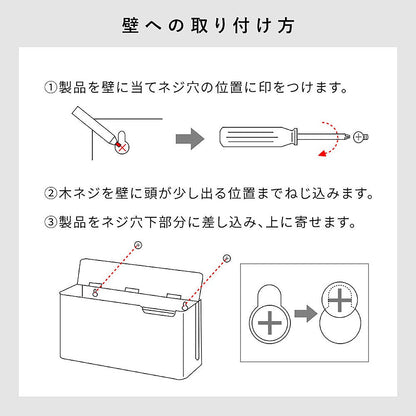 壁への取り付け方

①製品を壁に当てネジ穴の位置に印をつけます。

②木ネジを壁に頭が少し出る位置までねじ込みます。

③製品をネジ穴下部分に差し込み、上に寄せます。