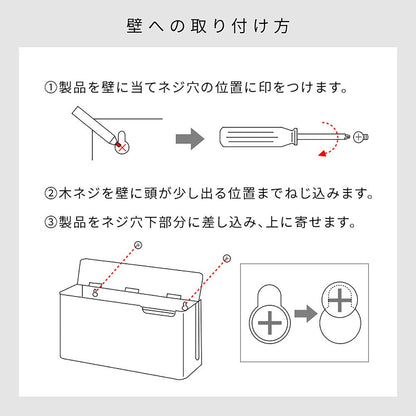 壁への取り付け方

①製品を壁に当てネジ穴の位置に印をつけます。

②木ネジを壁に頭が少し出る位置までねじ込みます。

③製品をネジ穴下部分に差し込み、上に寄せます。