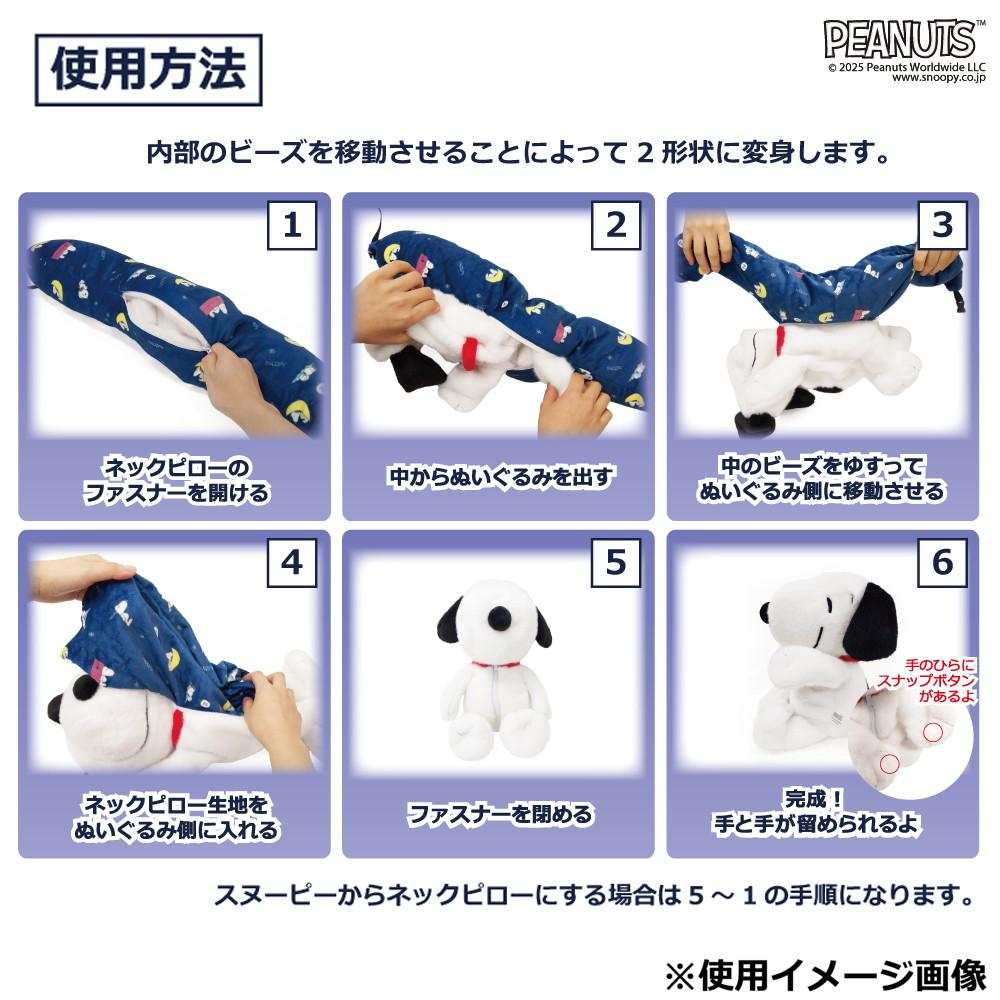 使用方法

PEANUTS™
© 2025 Peanuts Worldwide LLC
www.snoopy.co.jp

内部のビーズを移動させることによって 2 形状に変身します。

1
ネックピローの
ファスナーを開ける

2
中からぬいぐるみを出す

3
中のビーズをゆすって
ぬいぐるみ側に移動させる

4
ネックピロー生地を
ぬいぐるみ側に入れる

5
ファスナーを閉める

6
手のひらに
スナップボタン
があるよ
完成！
手と手が留められるよ

スヌーピーからネックピローにする場合は 5 ～ 1 の手順になります。

※使用イメージ画像