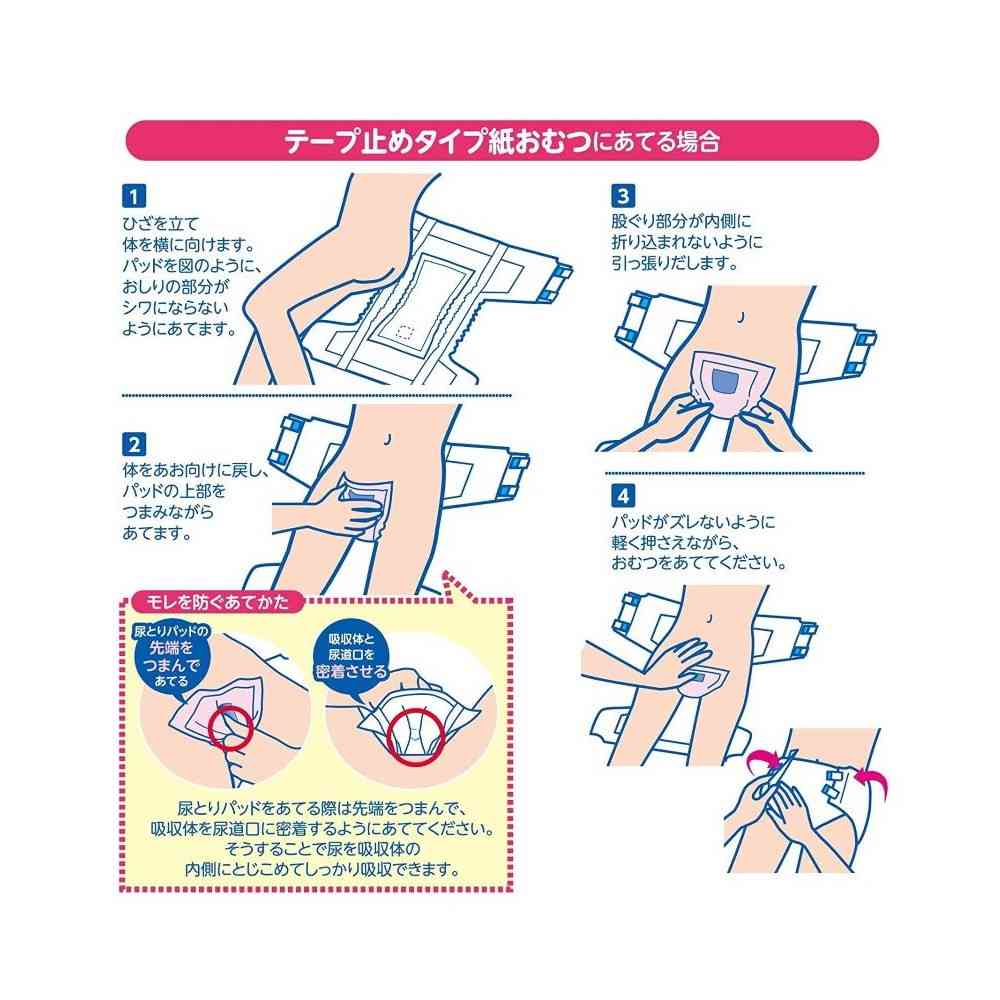 テープ止めタイプ紙おむつにあてる場合

1
ひざを立て体を横に向けます。パッドを図のように、おしりの部分がシワにならないようにあてます。

2
体をあお向けに戻し、パッドの上部をつまみながらあてます。

モレを防ぐあてかた

尿とりパッドの先端をつまんであてる

吸収体と尿道口を密着させる

尿とりパッドをあてる際は先端をつまんで、吸収体を尿道口に密着するようにあててください。そうすることで尿を吸収体の内側にとじこめてしっかり吸収できます。

3
股ぐり部分が内側に折り込まれないように引っ張りだします。

4
パッドがズレないように軽く押さえながら、おむつをあててください。